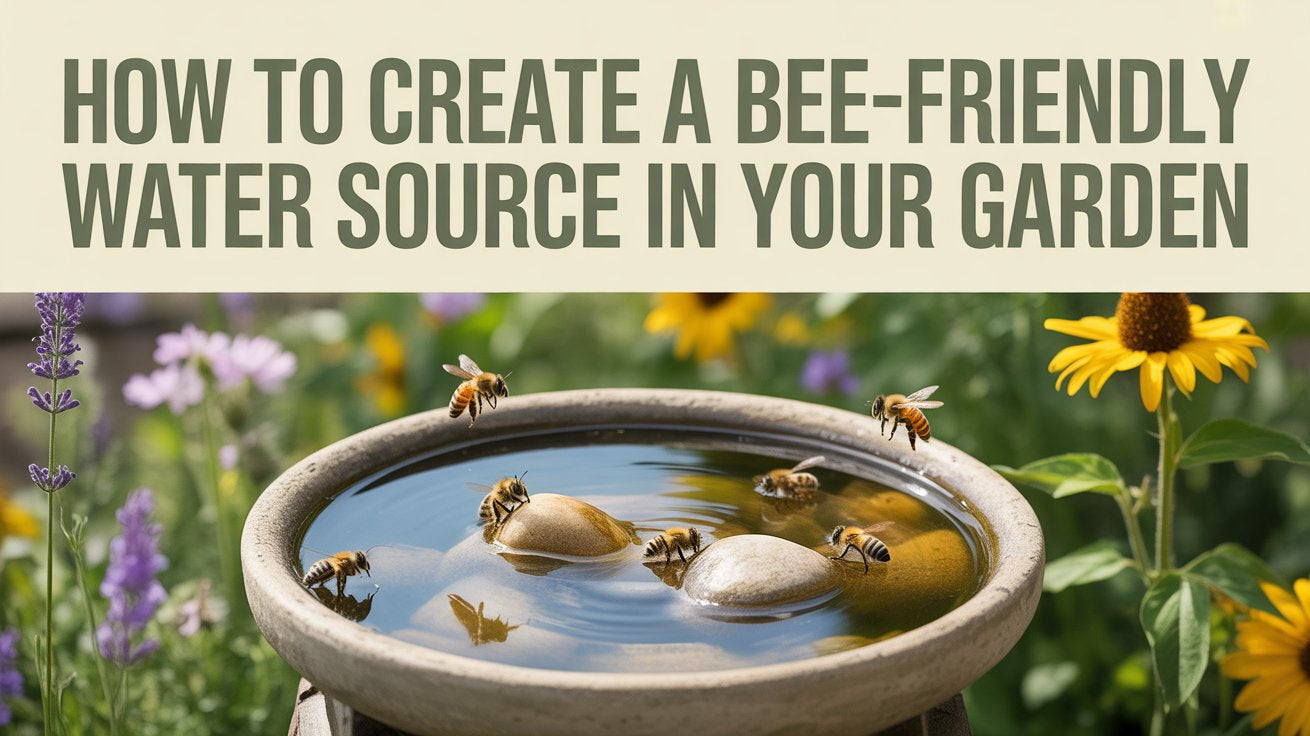 HOW TO CREATE A BEE-FRIENDLY WATER SOURCE IN YOUR GARDEN