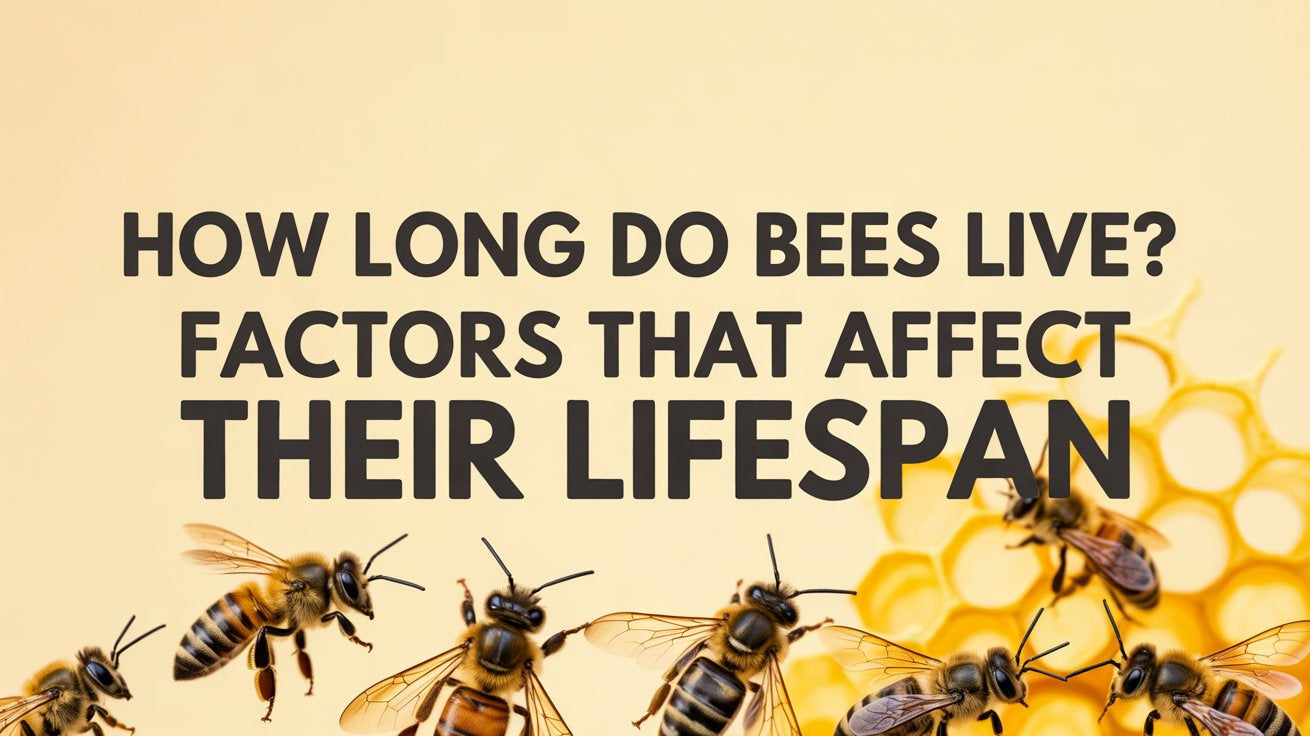 HOW LONG DO BEES LIVE? FACTORS THAT AFFECT THEIR LIFESPAN