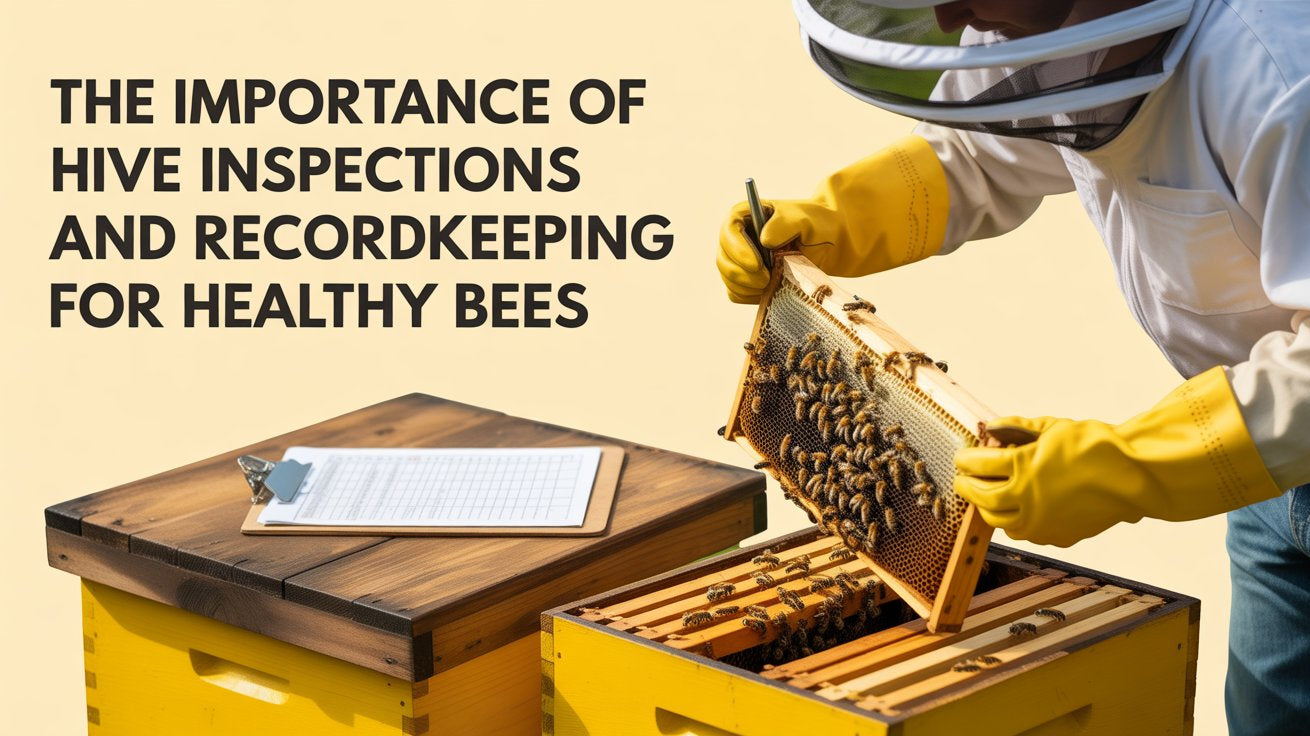 THE IMPORTANCE OF HIVE INSPECTIONS AND RECORDKEEPING FOR HEALTHY BEES