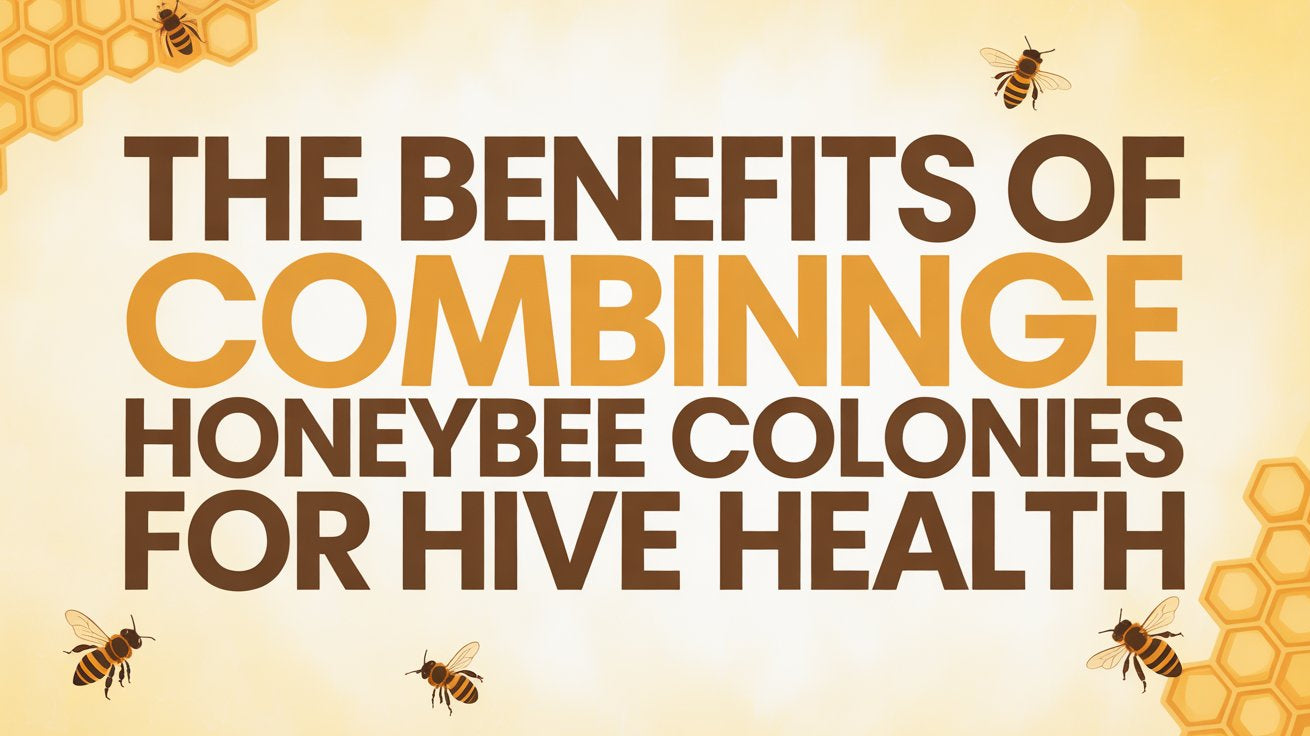 THE BENEFITS OF COMBINNGE HONEYBEE COLONIES FOR HIVE HEALTH