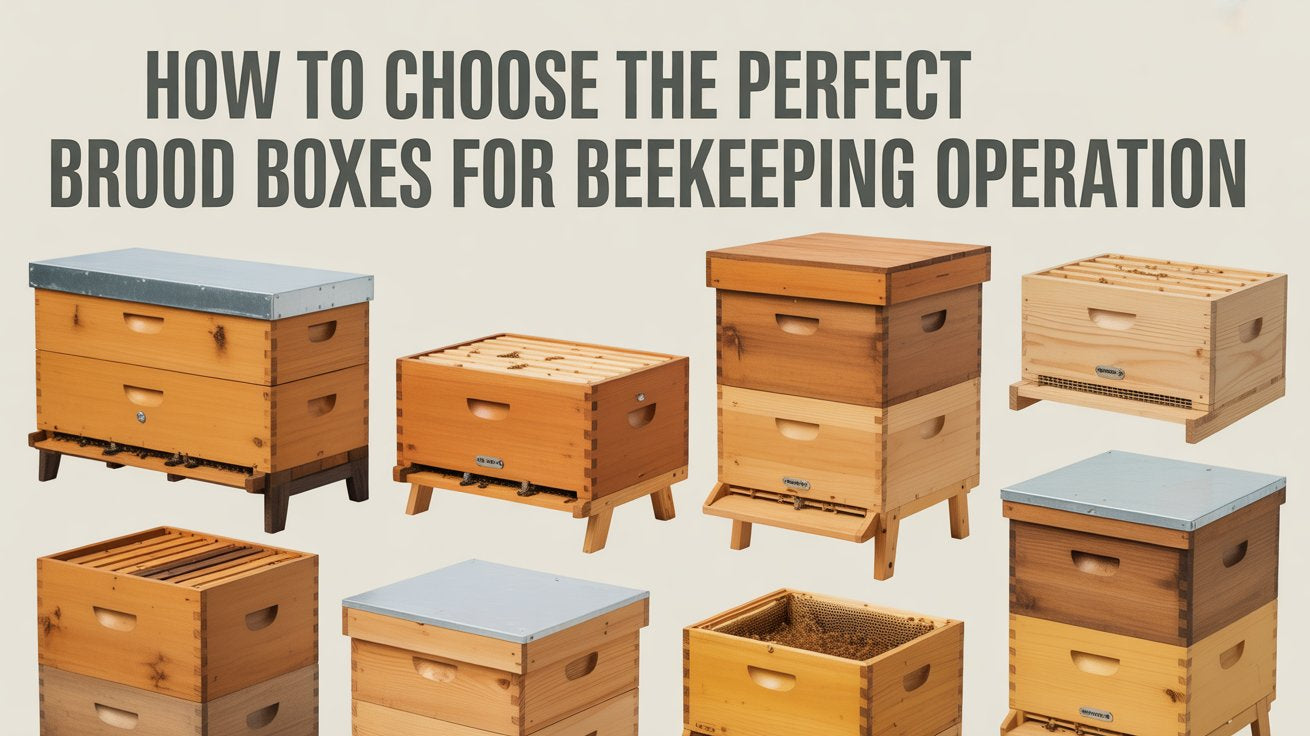 HOW TO CHOOSE THE PERFECT BROOD BOXES FOR BEEKEEPING OPERATION