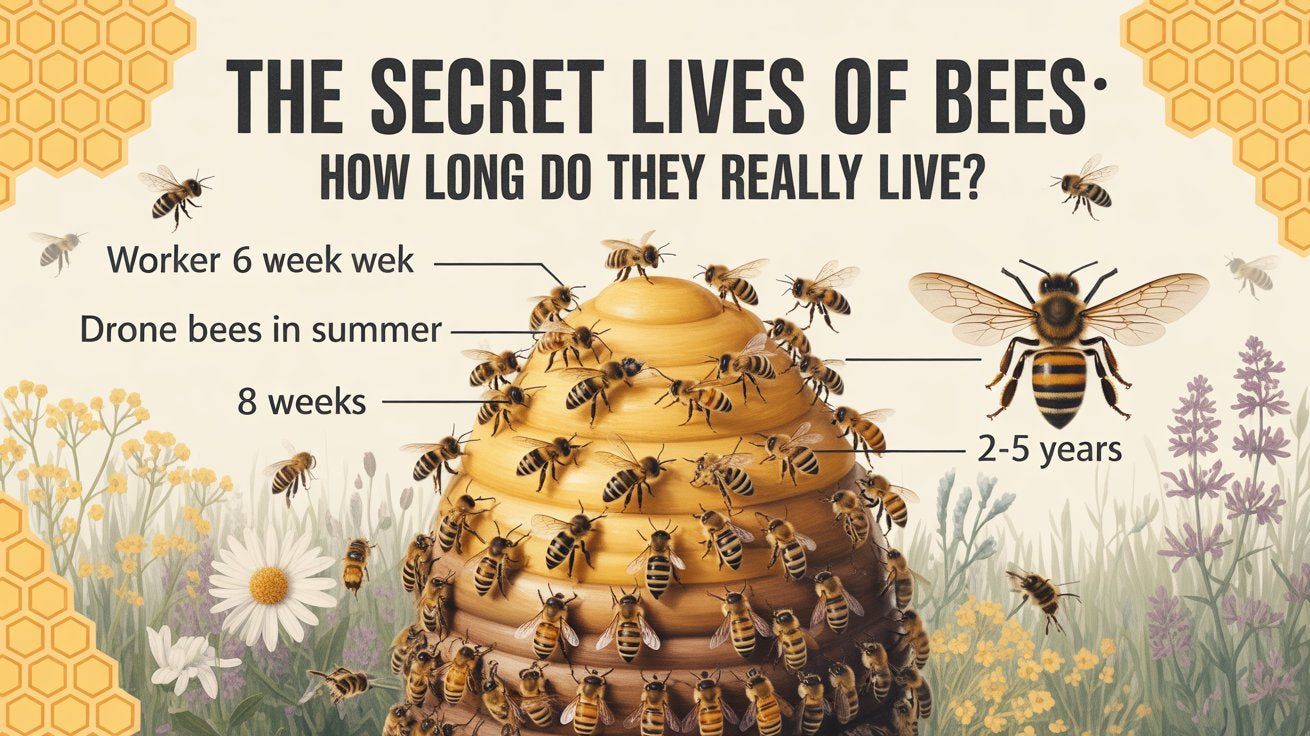 THE SECRET LIVES OF BEES·
HOW LONG DO THEY REALLY LIVE?

Worker 6 week wek

Drone bees in summer

8 weeks

2-5 years