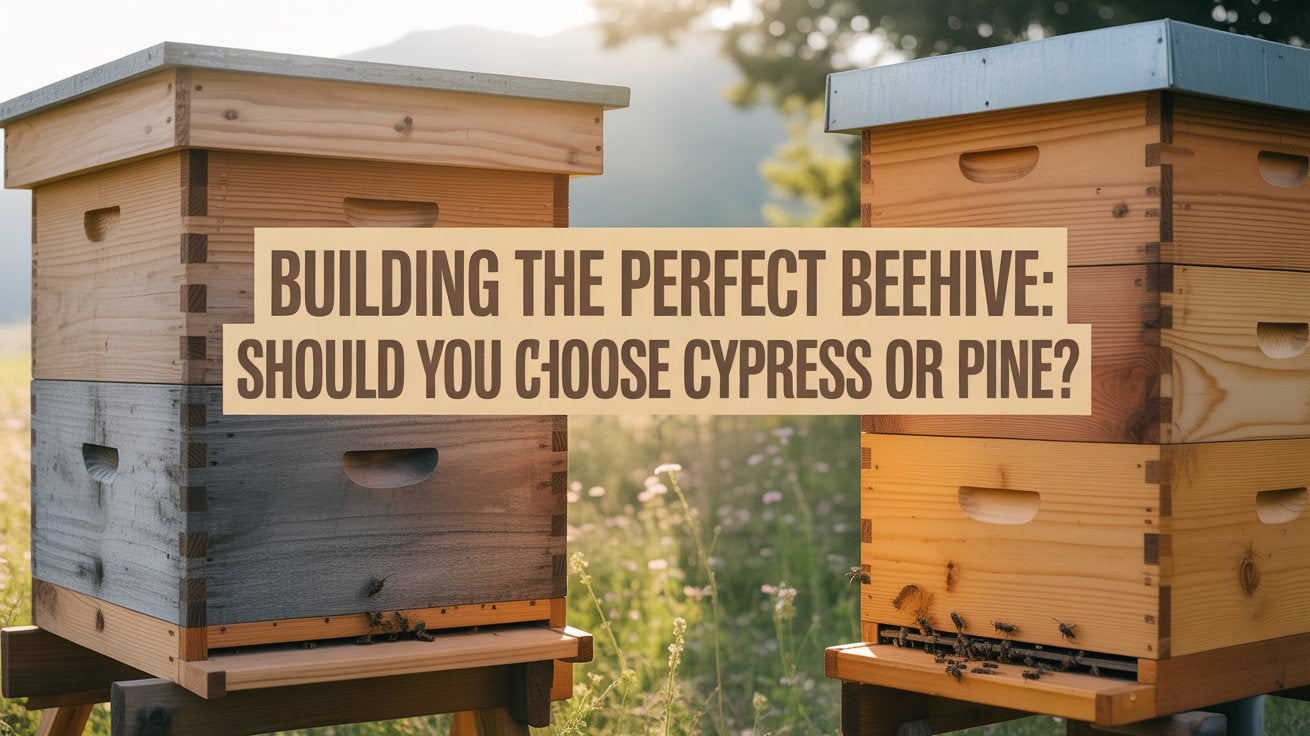 BUILDING THE PERFECT BEEHIVE: SHOULD YOU CHOOSE CYPRESS OR PINE?