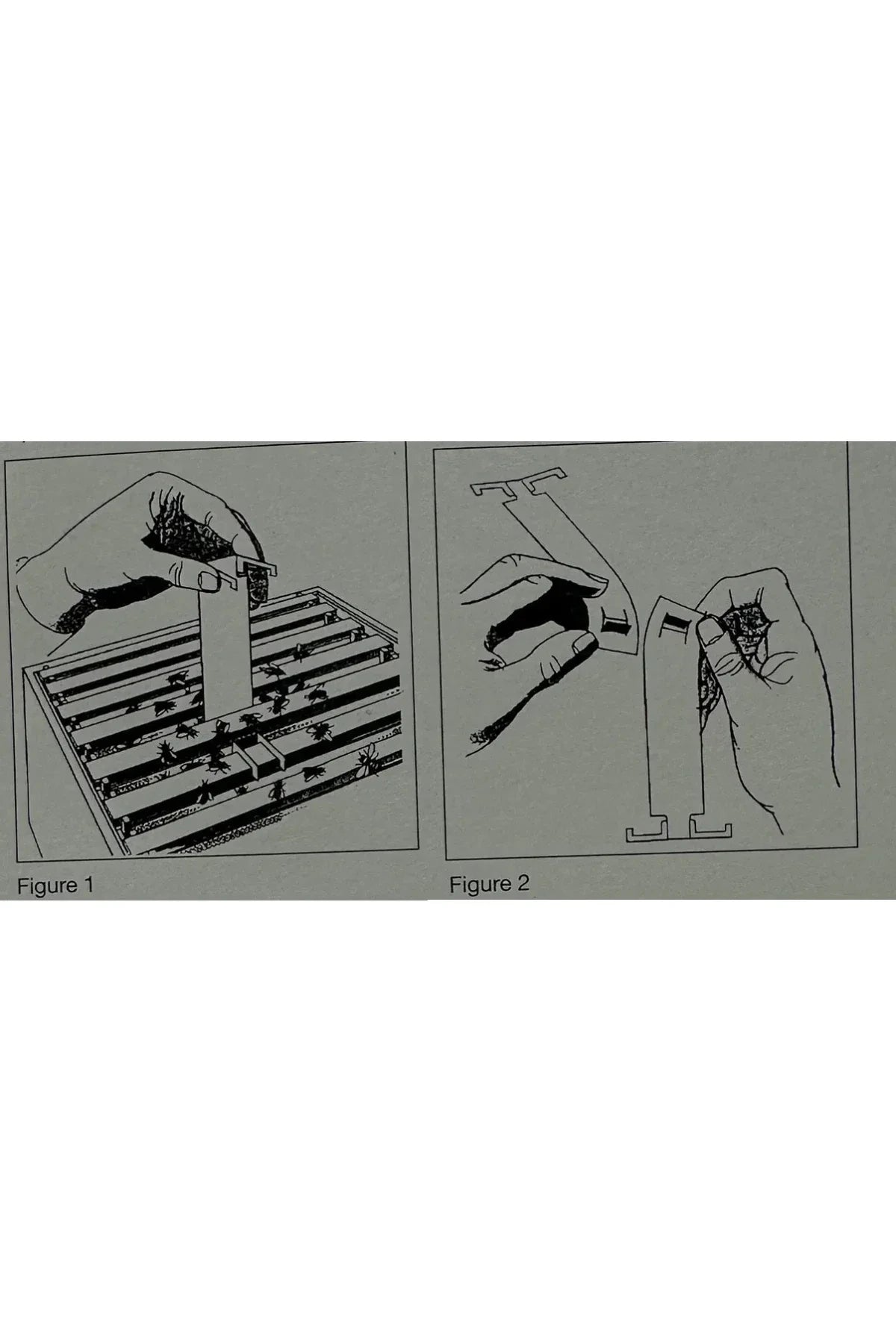 Figure 1

Figure 2