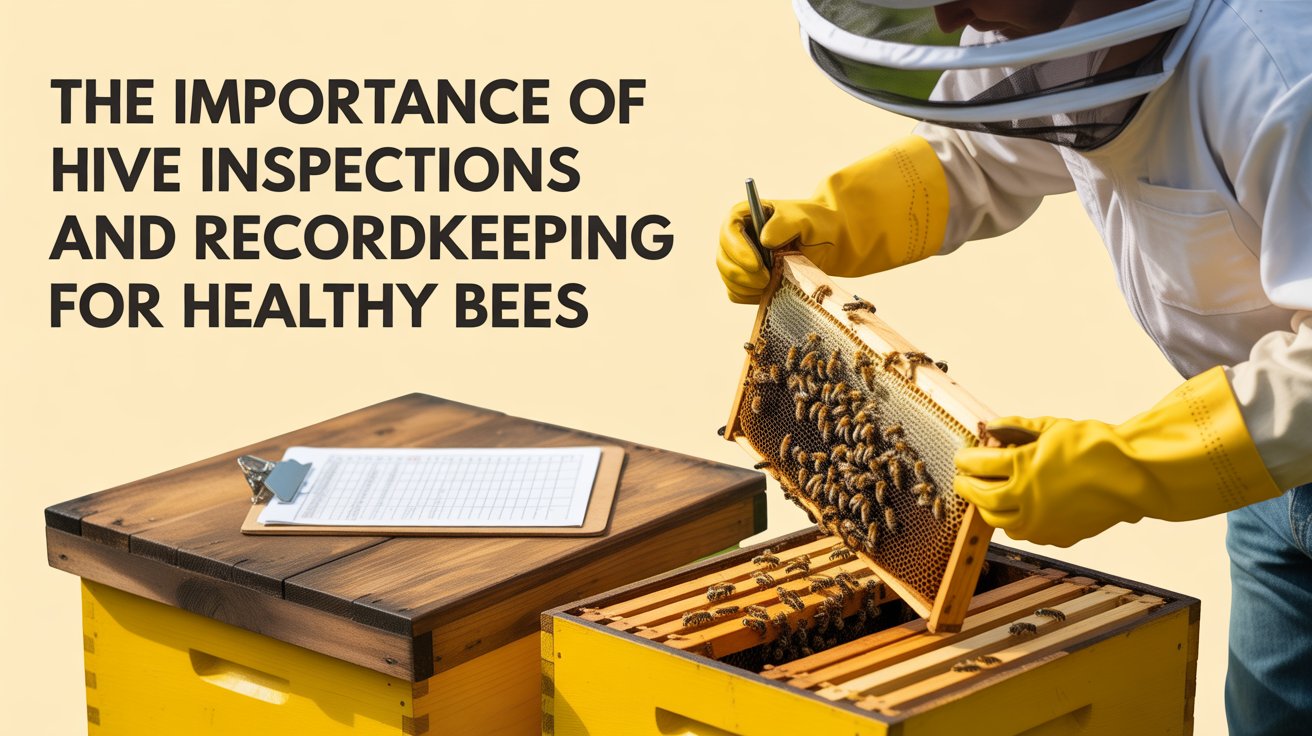 THE IMPORTANCE OF HIVE INSPECTIONS AND RECORDKEEPING FOR HEALTHY BEES