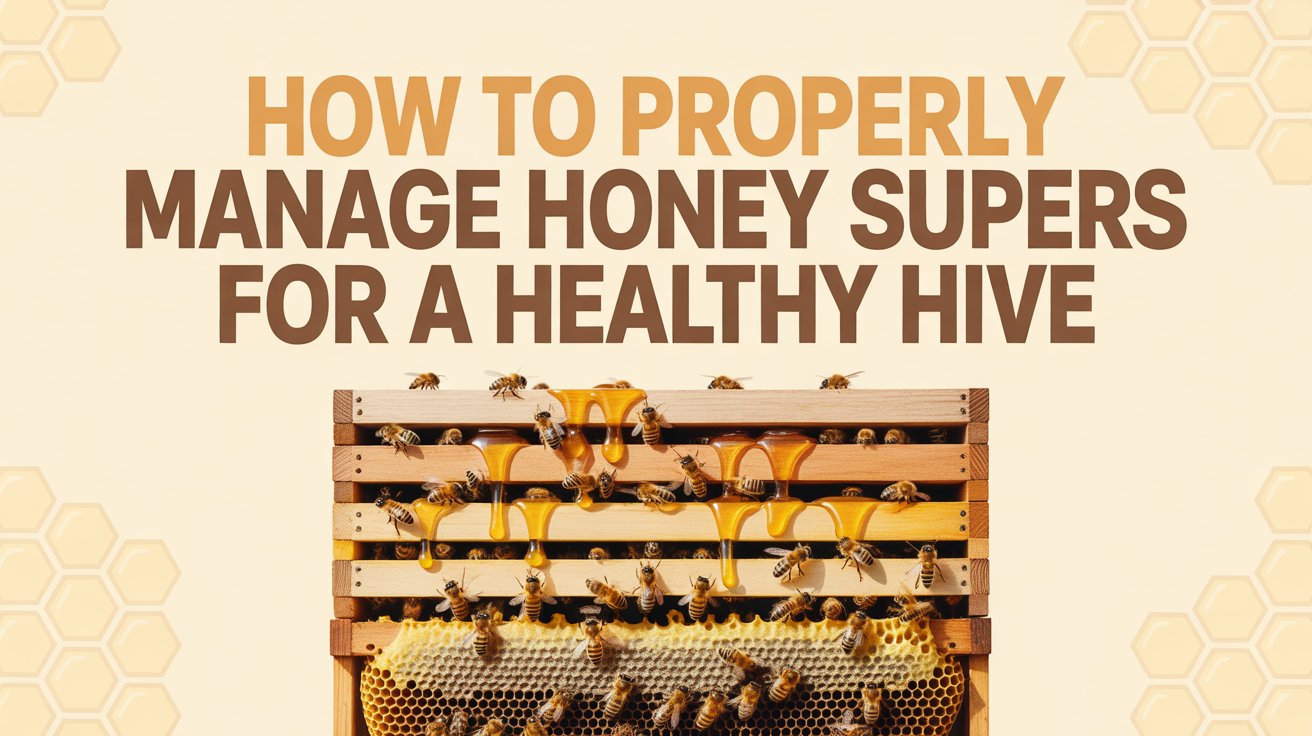 HOW TO PROPERLY MANAGE HONEY SUPERS FOR A HEALTHY HIVE