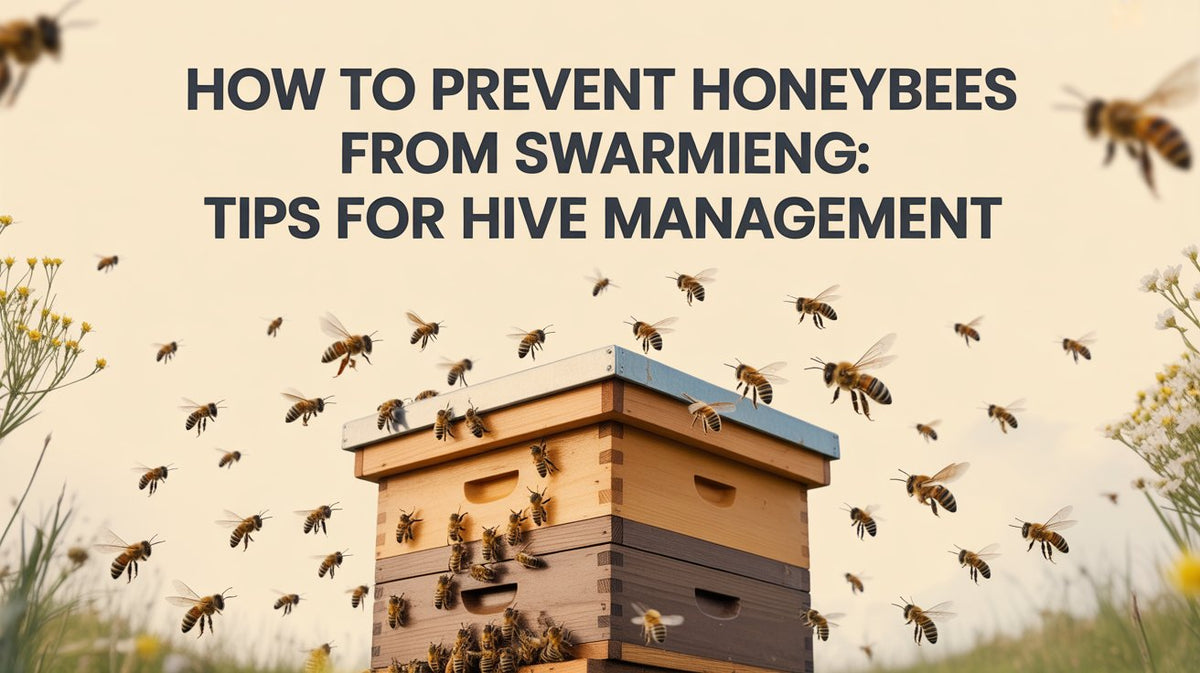 HOW TO PREVENT HONEYBEES FROM SWARMIENG: TIPS FOR HIVE MANAGEMENT