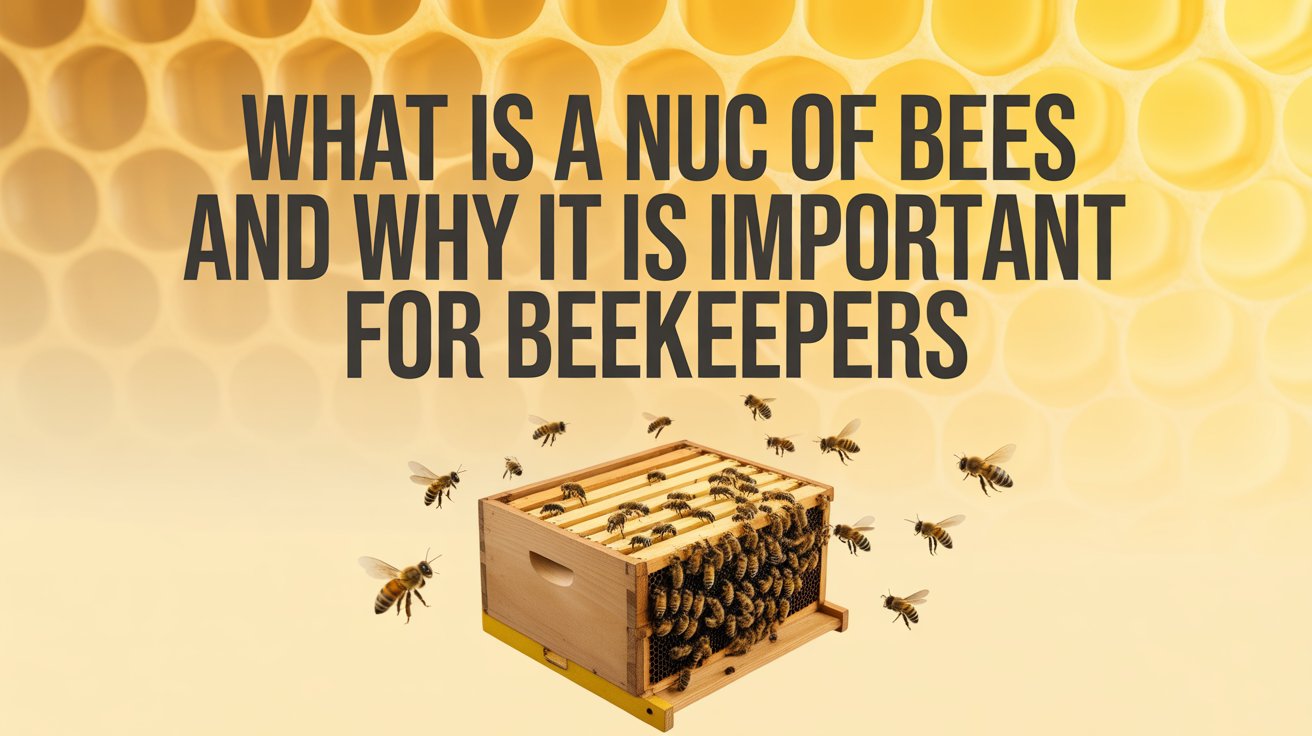 WHAT IS A NUC OF BEES AND WHY IT IS IMPORTANT FOR BEEKEEPERS