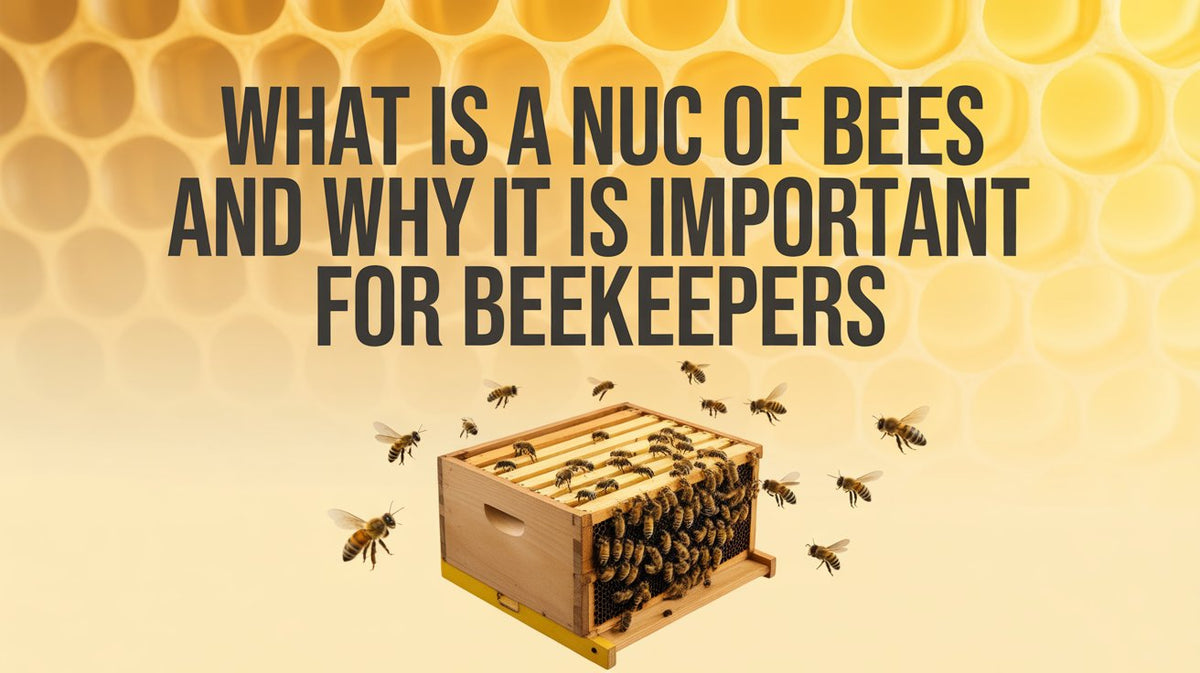 WHAT IS A NUC OF BEES AND WHY IT IS IMPORTANT FOR BEEKEEPERS