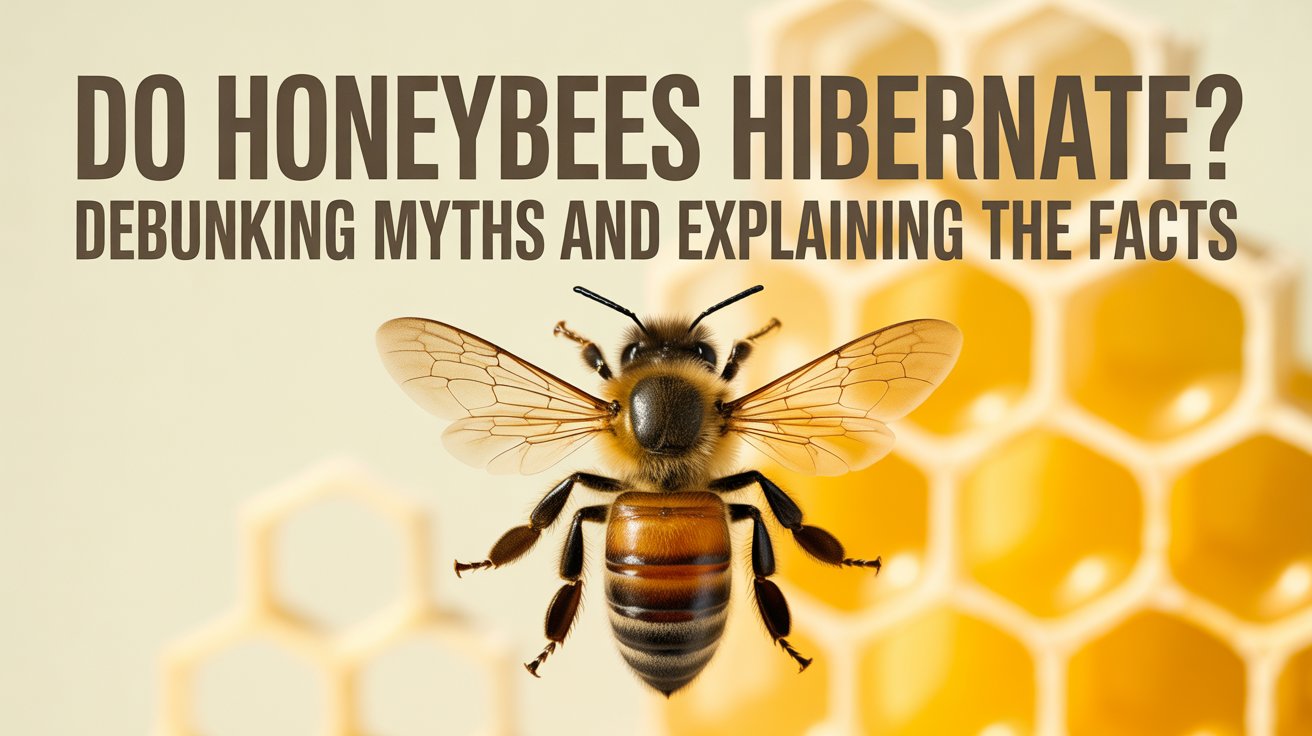 DO HONEYBEES HIBERNATE?
DEBUNKING MYTHS AND EXPLAINING THE FACTS