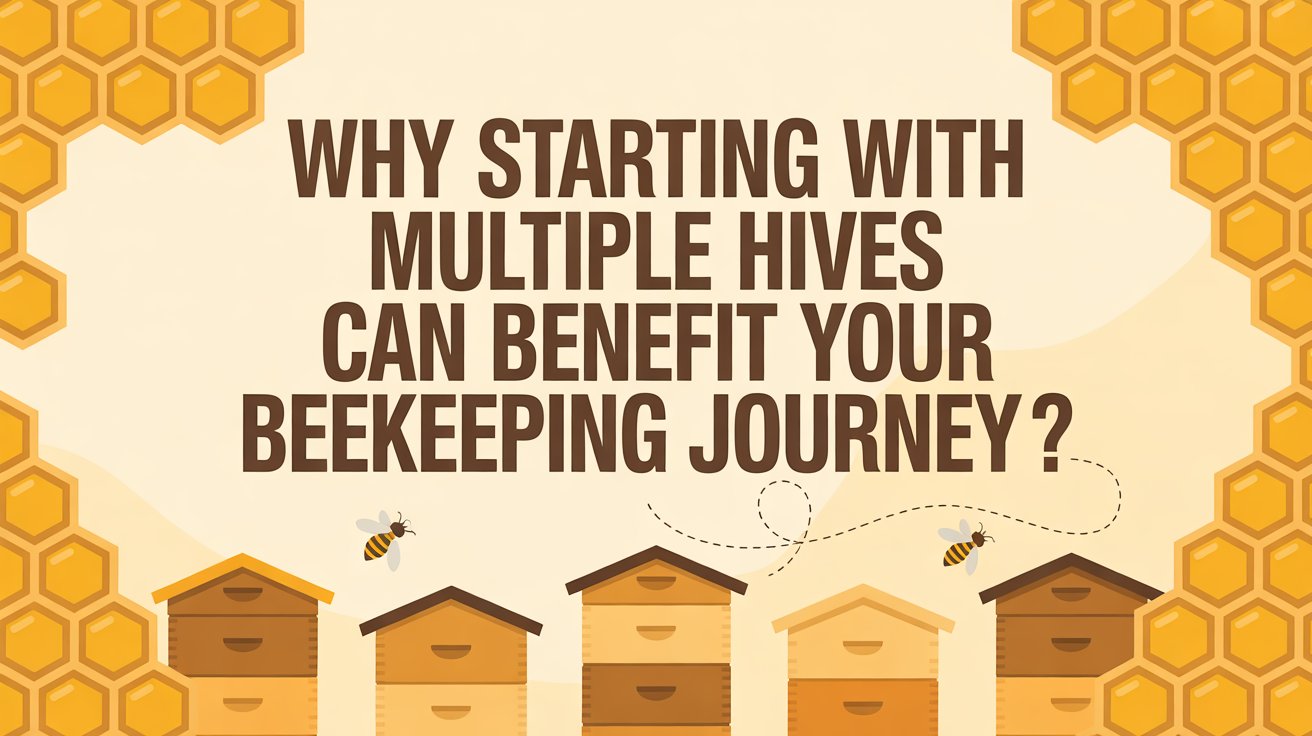 WHY STARTING WITH MULTIPLE HIVES CAN BENEFIT YOUR BEEKEEPING JOURNEY?