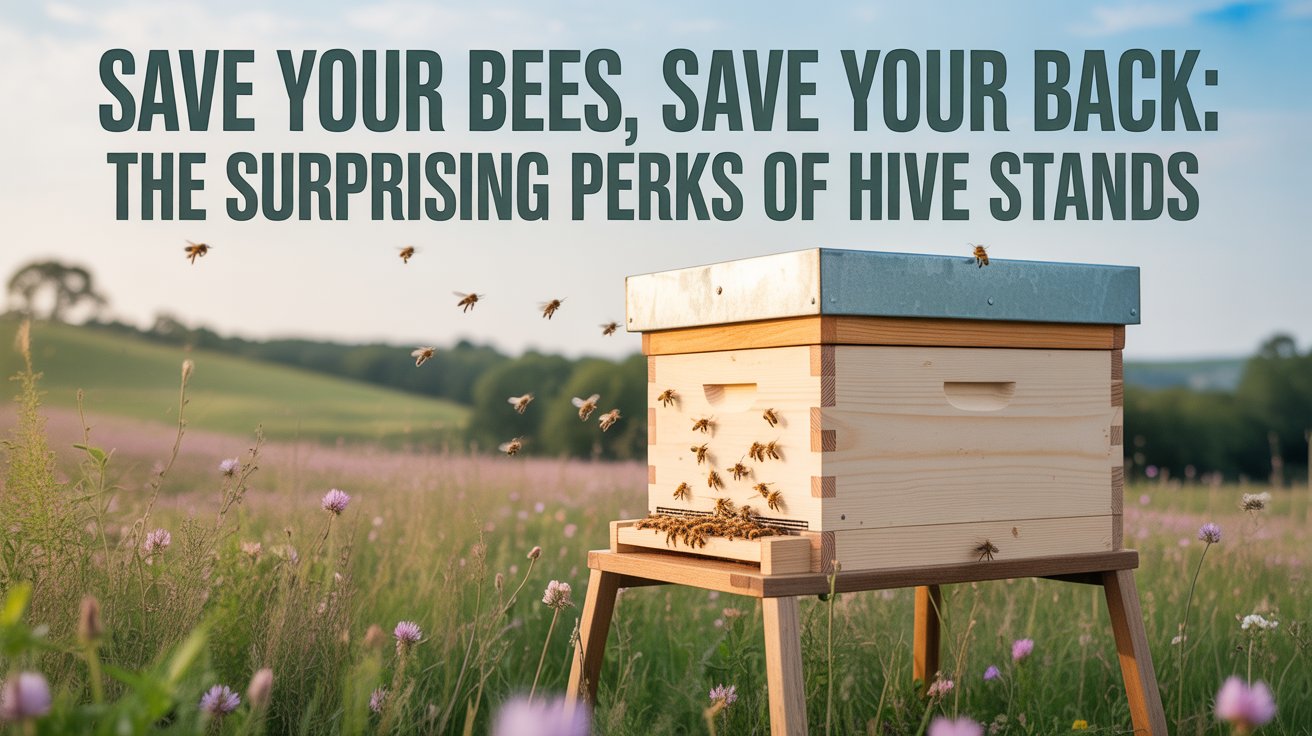 SAVE YOUR BEES, SAVE YOUR BACK:
THE SURPRISING PERKS OF HIVE STANDS