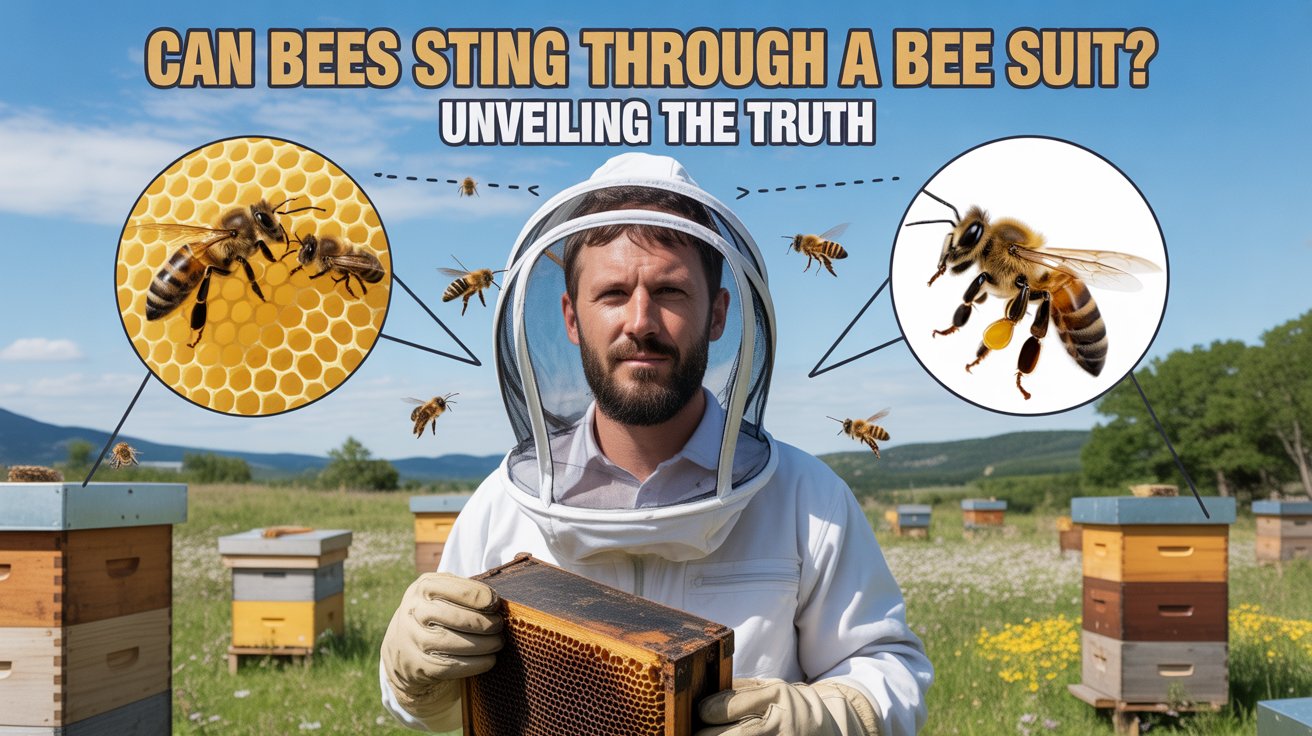 CAN BEES STING THROUGH A BEE SUIT?
UNVEILING THE TRUTH