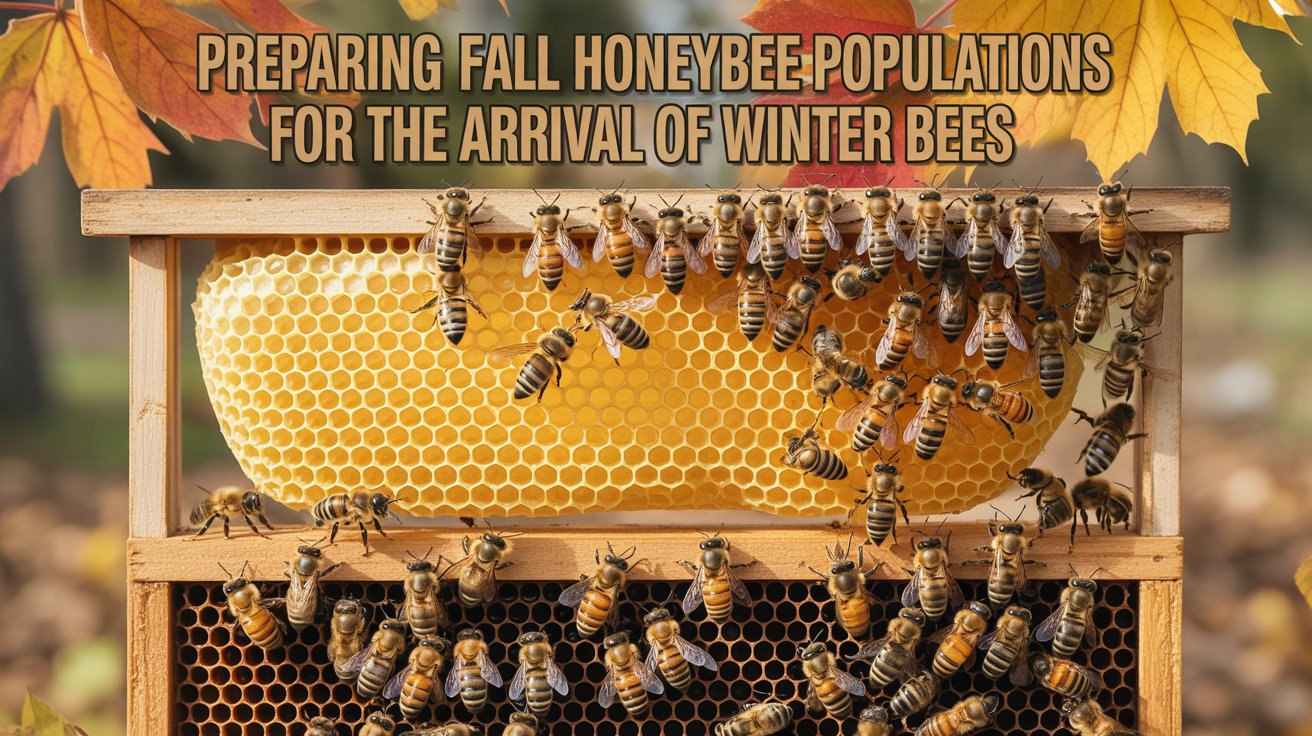 PREPARING FALL HONEYBEE POPULATIONS FOR THE ARRIVAL OF WINTER BEES