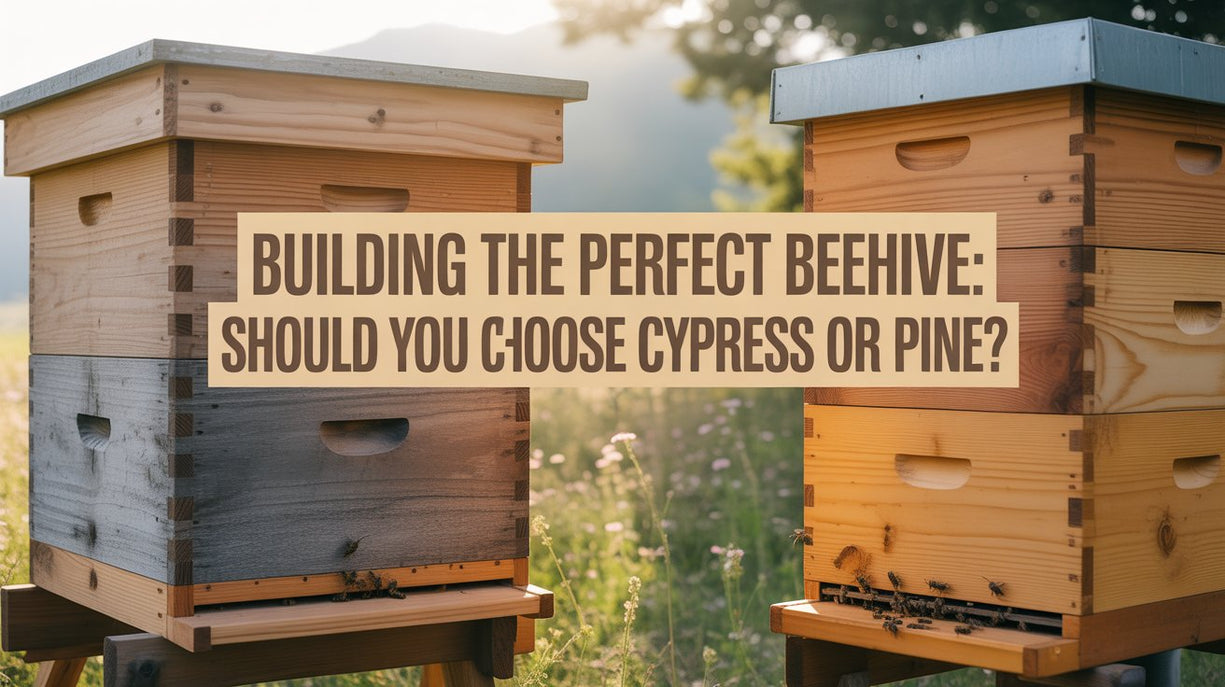 BUILDING THE PERFECT BEEHIVE:
SHOULD YOU CHOOSE CYPRESS OR PINE?