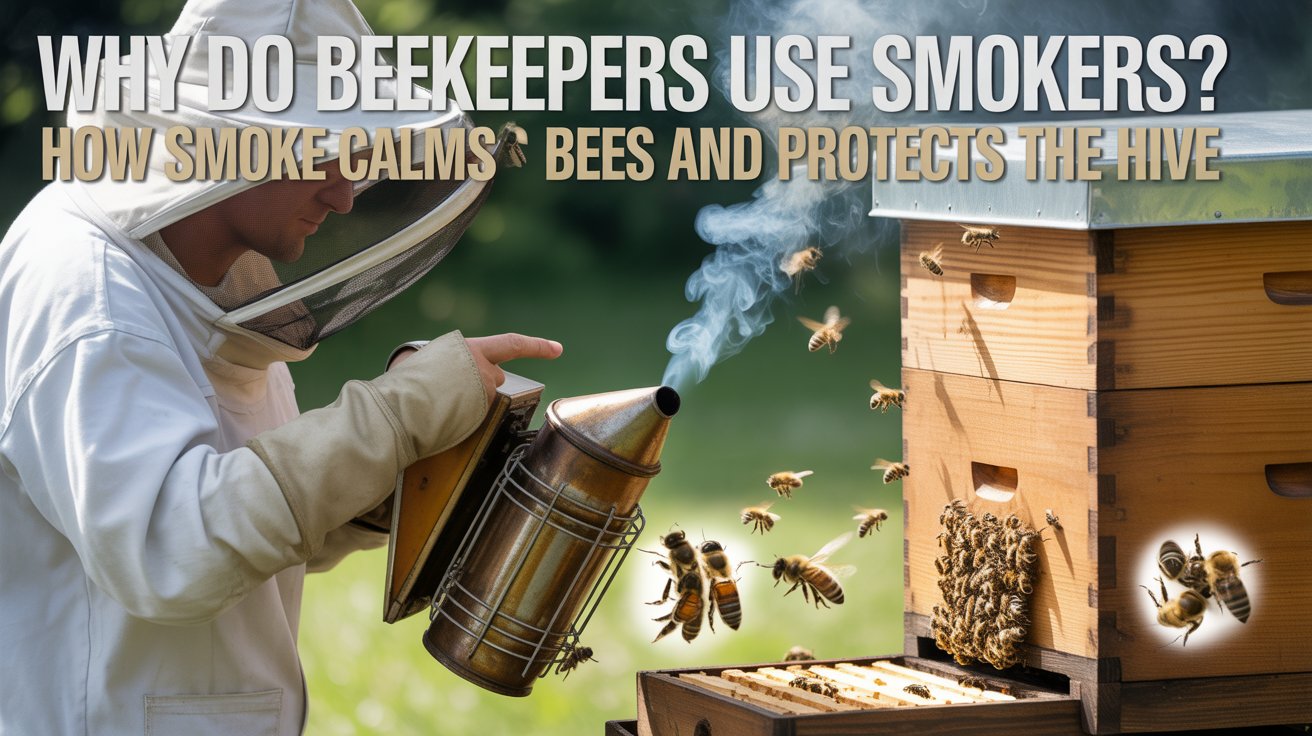 WHY DO BEEKEEPERS USE SMOKERS?
HOW SMOKE CALMS BEES AND PROTECTS THE HIVE