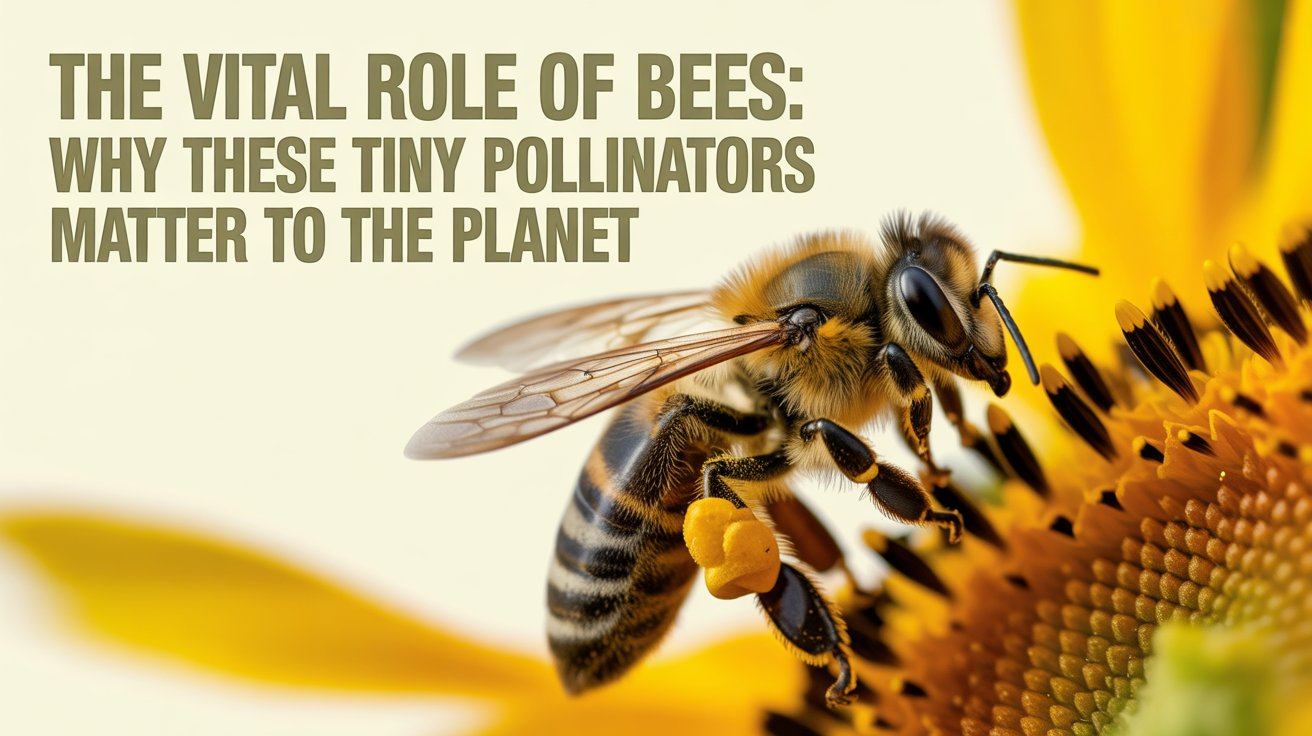 THE VITAL ROLE OF BEES:
WHY THESE TINY POLLINATORS MATTER TO THE PLANET